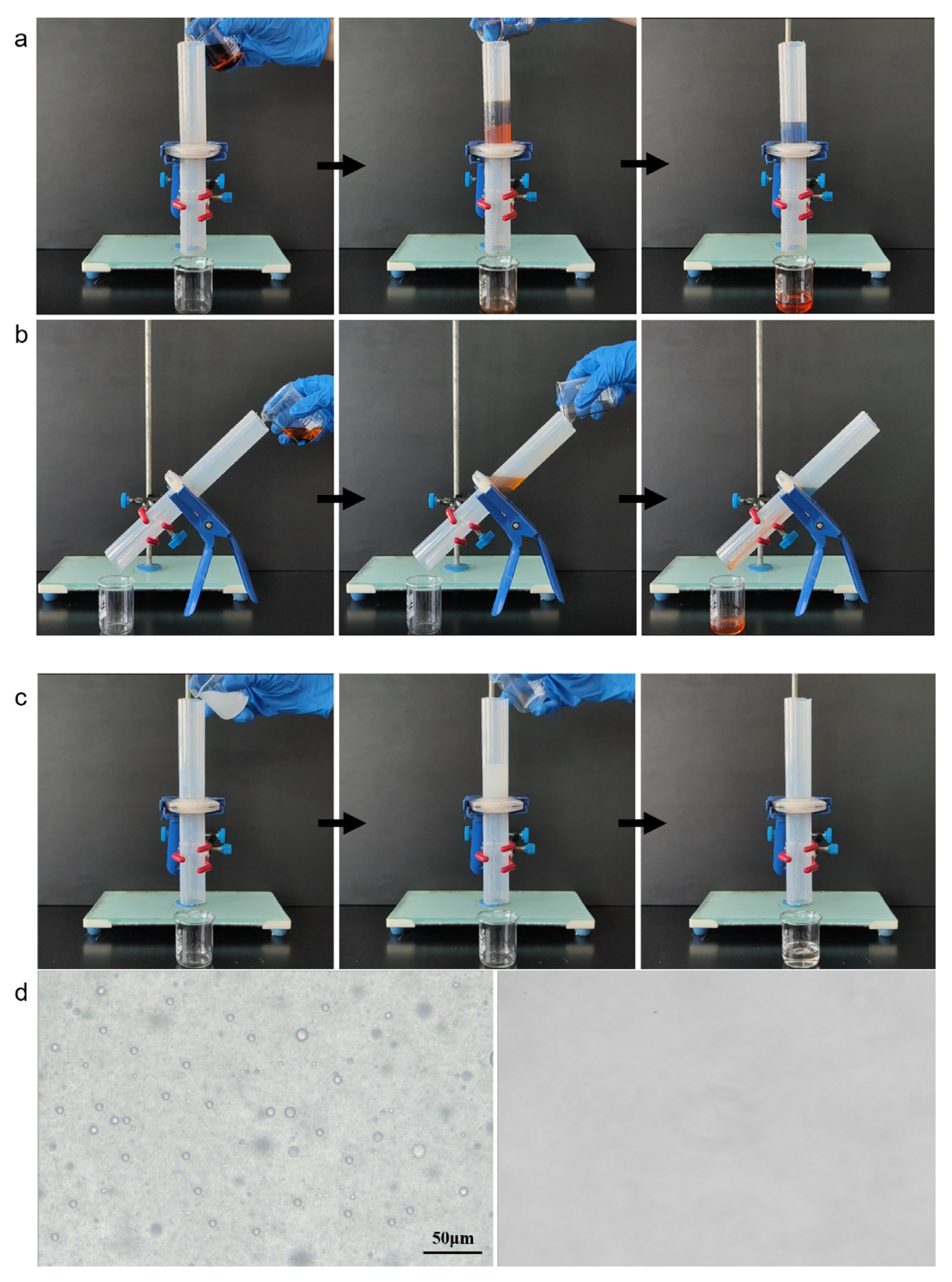 a

b

c

d

50μm