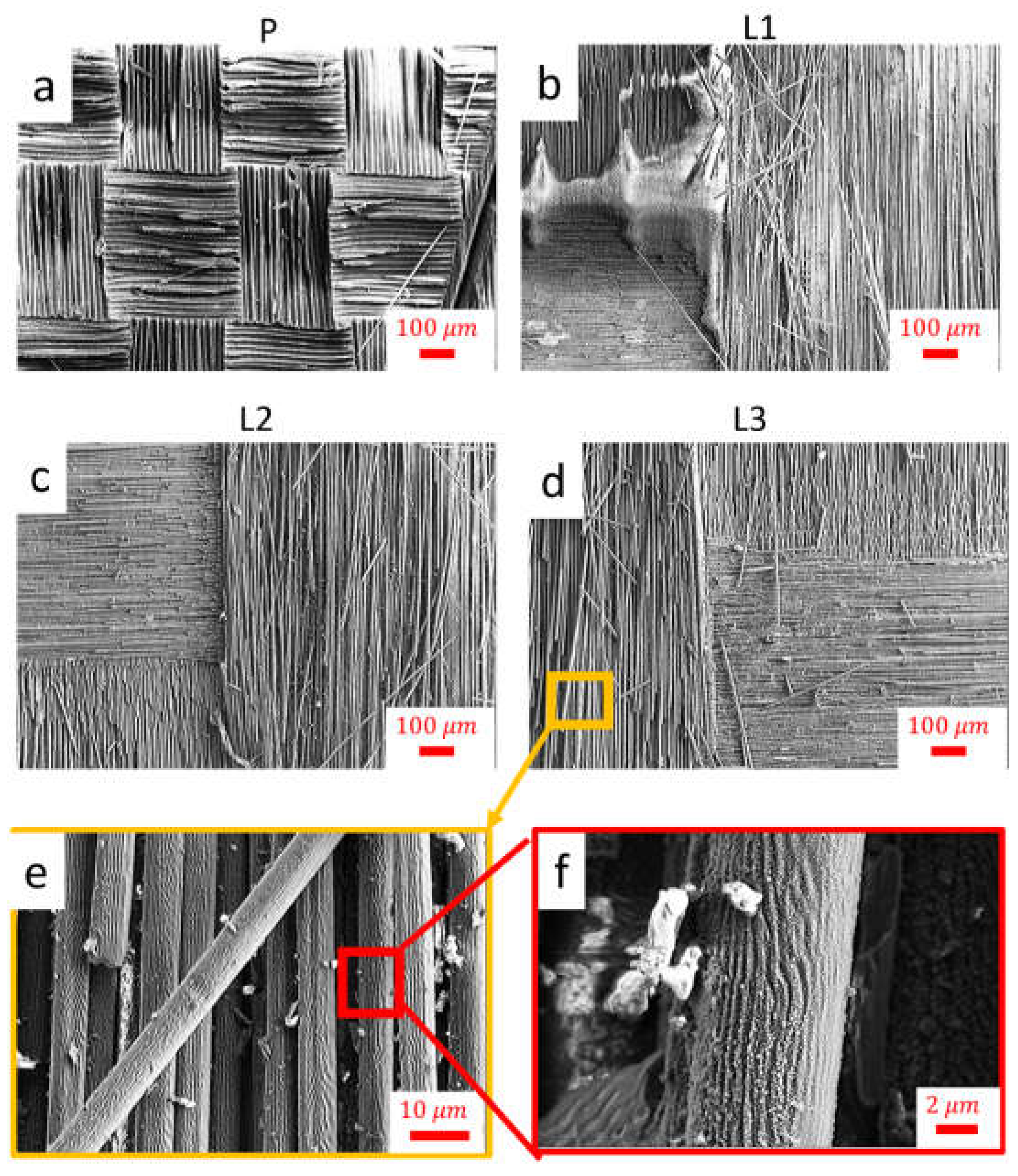 P

a

100 $\mu m$

L1

b

100 $\mu m$

L2

c

100 $\mu m$

L3

d

100 $\mu m$

e

10 $\mu m$

f

2 $\mu m$