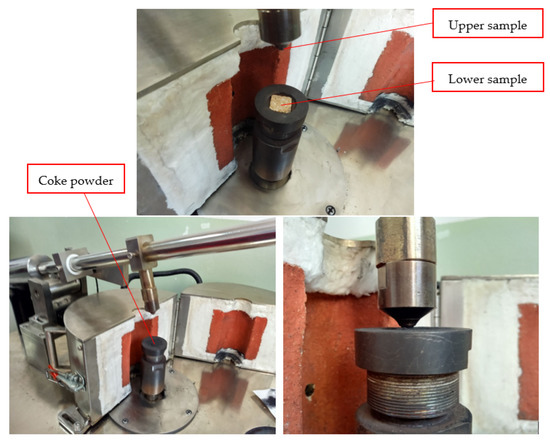 Upper sample

Lower sample

Coke powder