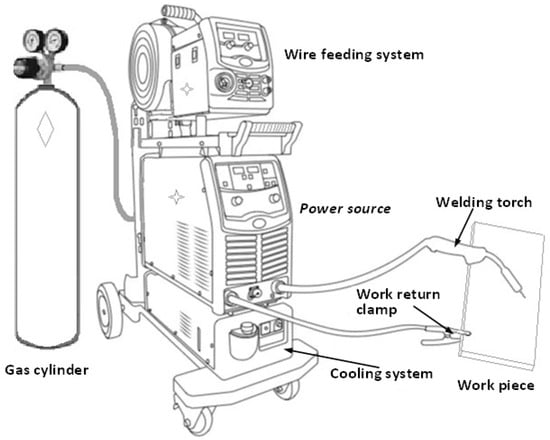 Wire feeding system

Power source

Welding torch

Work return clamp

Gas cylinder

Cooling system

Work piece