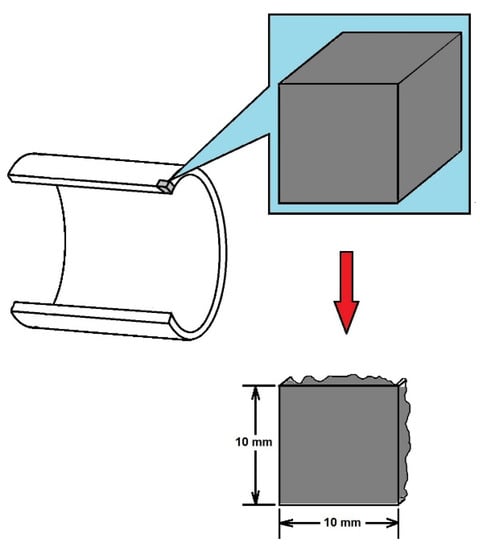 10 mm

10 mm