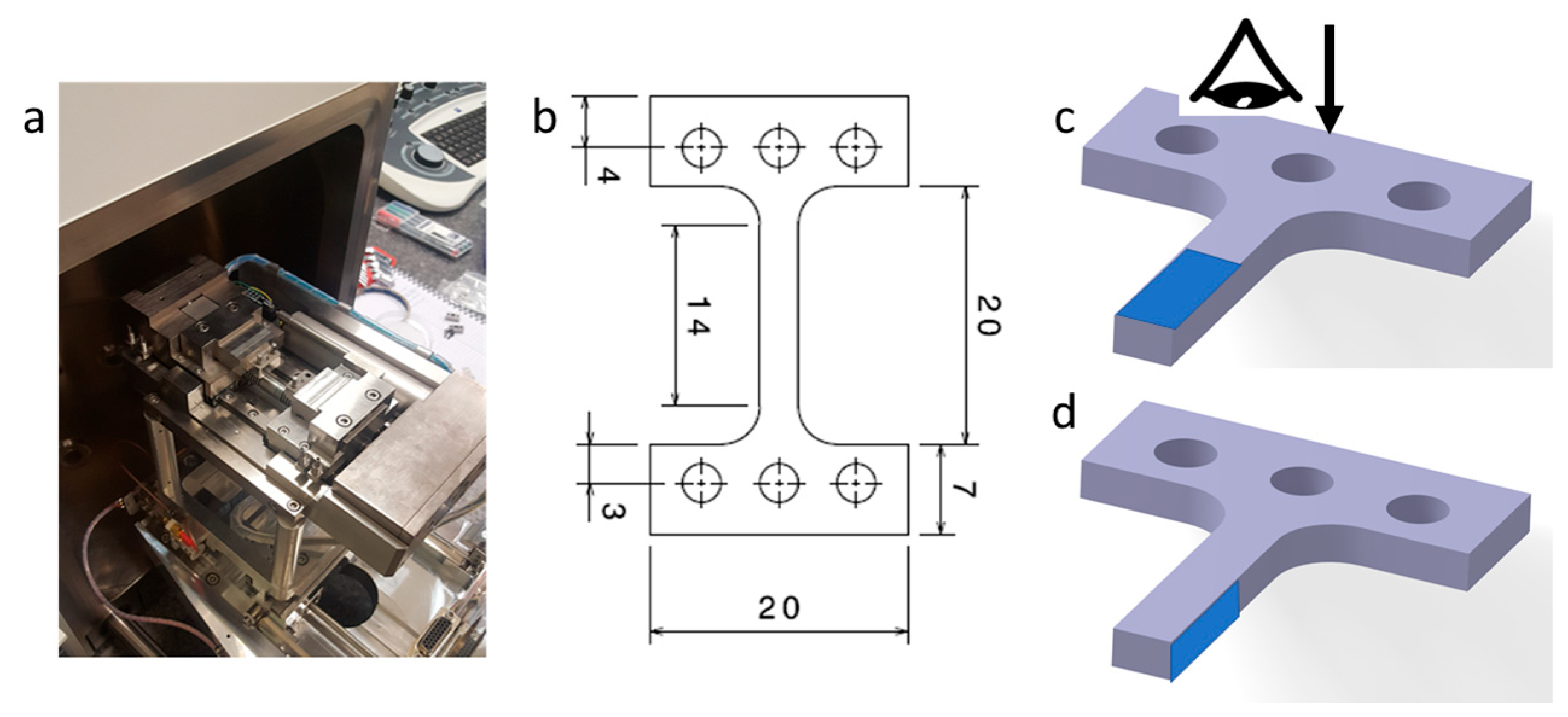 a

b

4

14

20

3

7

20

c

d