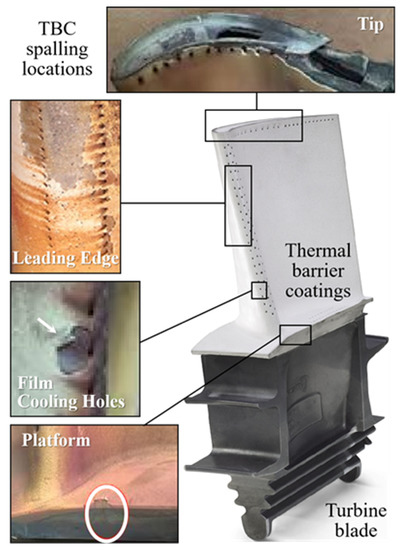 TBC spalling locations

Tip

Leading Edge

Thermal barrier coatings

Film Cooling Holes

Platform

Turbine blade