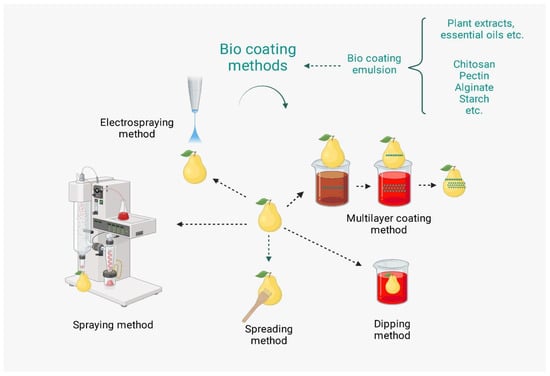 Bio coating methods

Bio coating emulsion

Plant extracts, essential oils etc.

Chitosan
Pectin
Alginate
Starch
etc.

Electrospraying method

Multilayer coating method

Spraying method

Spreading method

Dipping method