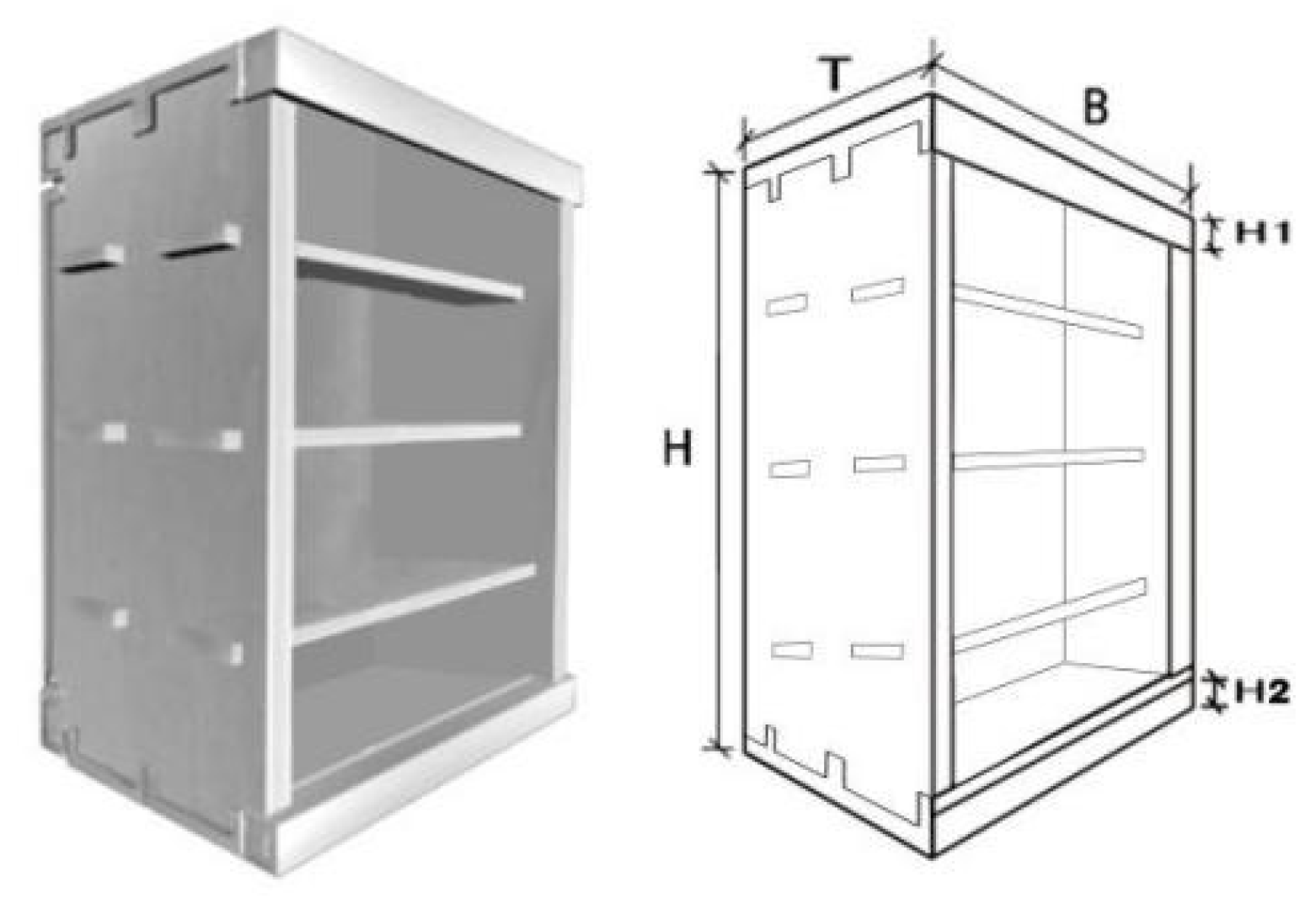 T
B
H1
H
H2