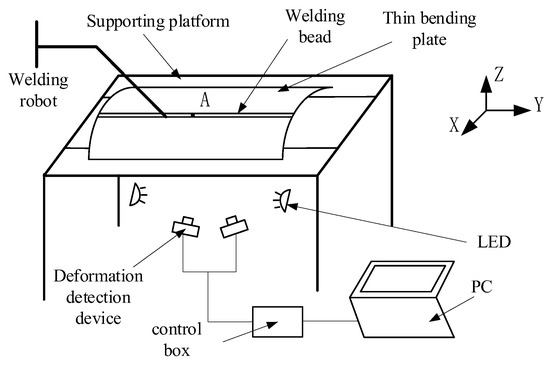 Supporting platform
Welding bead
Thin bending plate
Welding robot
A
Z
Y
X
LED
Deformation detection device
control box
PC