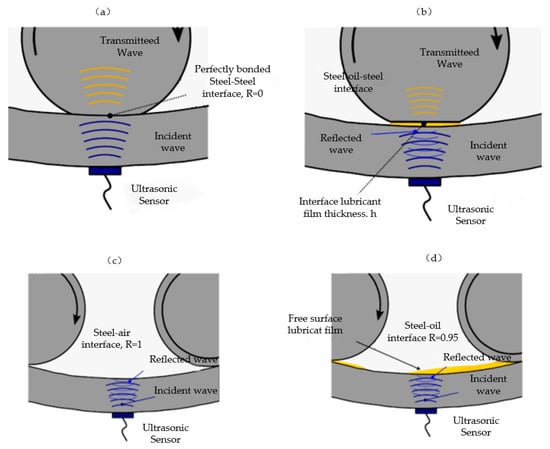 （a）

Transmitteed Wave

Perfectly bonded Steel-Steel interface, R=0

Incident wave

Ultrasonic Sensor

（b）

Transmitteed Wave

Steel-oil-steel interface

Reflected wave

Incident wave

Interface lubricant film thickness. h

Ultrasonic Sensor

（c）

Steel-air interface, R=1

Reflected wave

Incident wave

Ultrasonic Sensor

（d）

Free surface lubricat film

Steel-oil interface R=0.95

Reflected wave

Incident wave

Ultrasonic Sensor