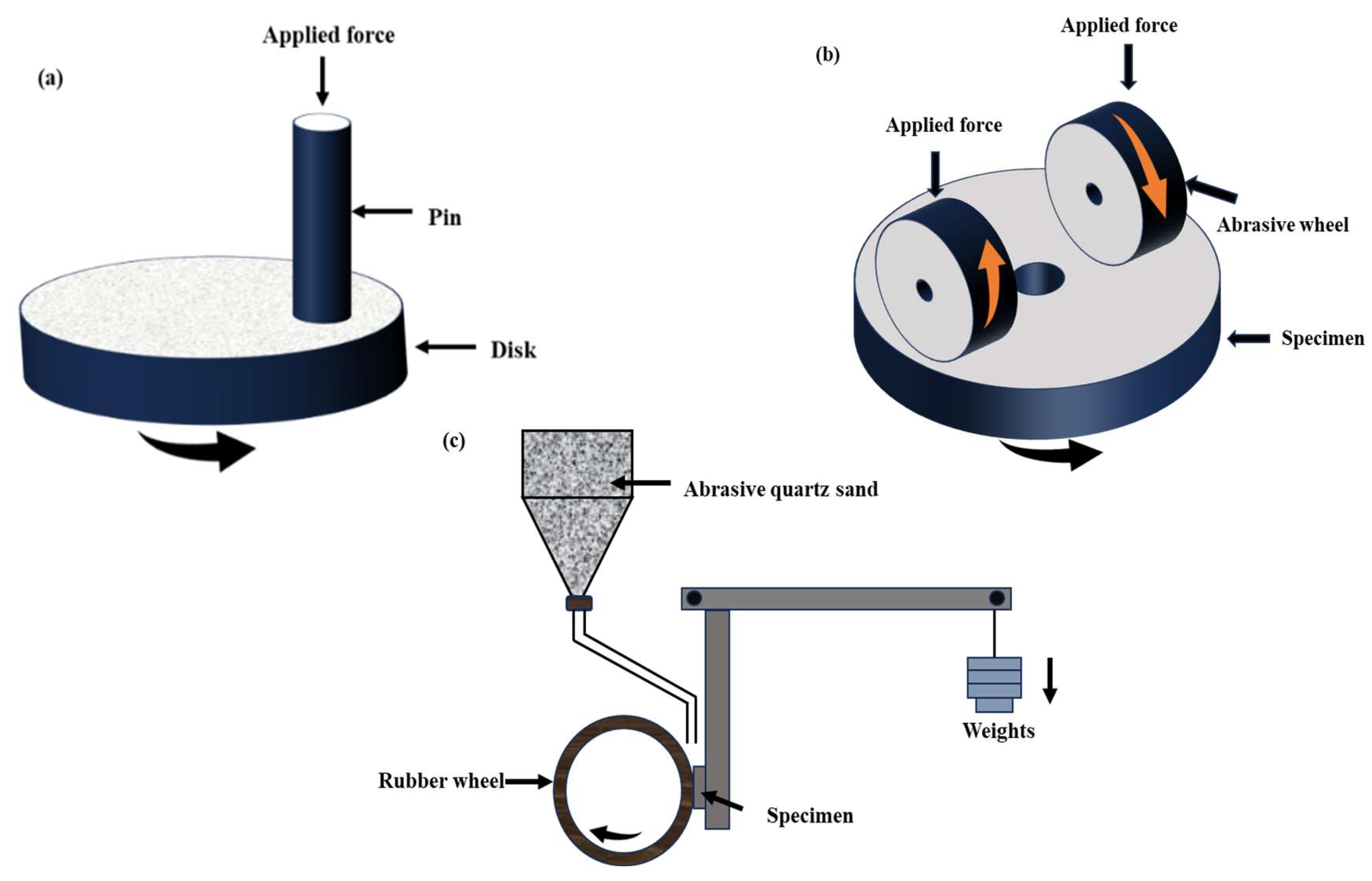 (a)

Applied force

Pin

Disk

(b)

Applied force

Applied force

Abrasive wheel

Specimen

(c)

Abrasive quartz sand

Weights

Rubber wheel

Specimen