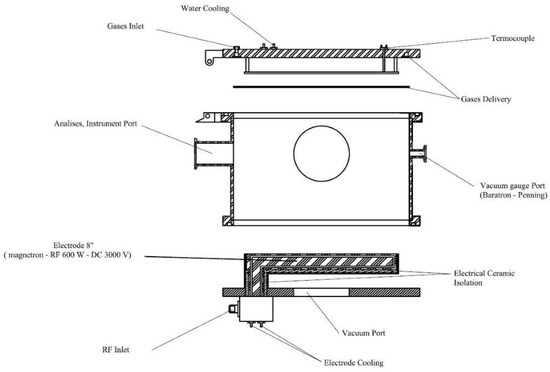 Water Cooling

Gases Inlet

Termocouple

Gases Delivery

Analises, Instrument Port

Vacuum gauge Port
(Baratron - Penning)

Electrode 8"
( magnetron - RF 600 W - DC 3000 V)

Electrical Ceramic
Isolation

Vacuum Port

RF Inlet

Electrode Cooling