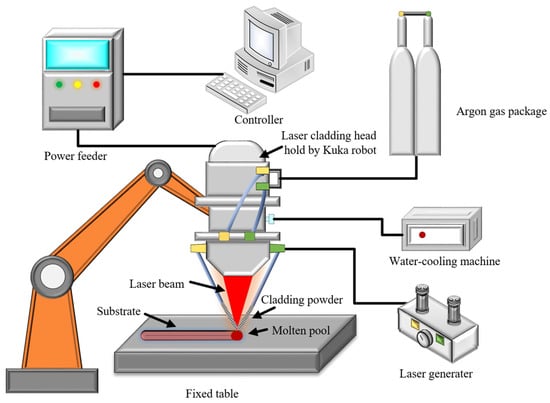 Controller

Argon gas package

Laser cladding head hold by Kuka robot

Power feeder

Water-cooling machine

Laser beam

Cladding powder

Substrate

Molten pool

Laser generater

Fixed table