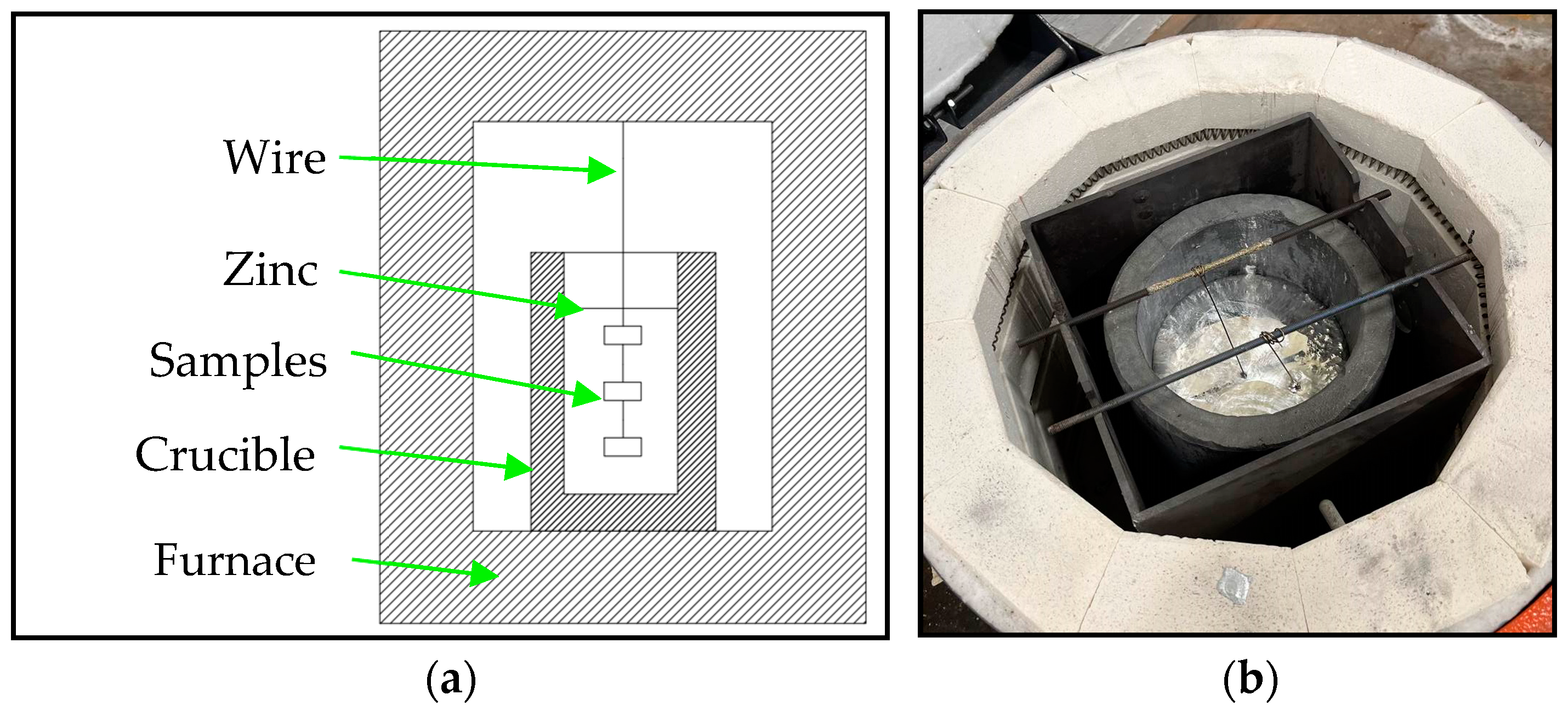 Wire
Zinc
Samples
Crucible
Furnace

(a)

(b)