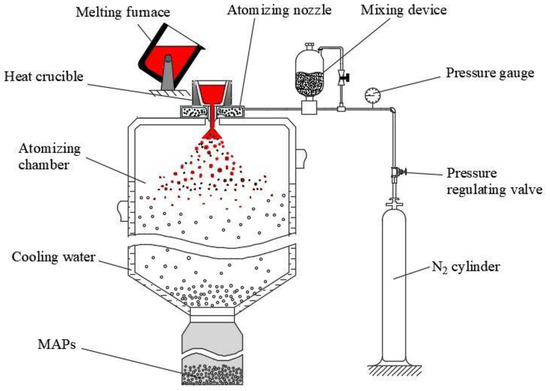 Melting furnace
Atomizing nozzle
Mixing device
Heat crucible
Pressure gauge
Atomizing chamber
Pressure regulating valve
Cooling water
$N_2$ cylinder
MAPs