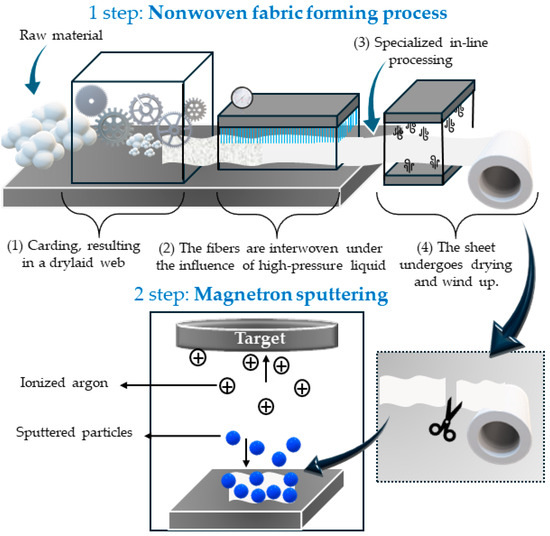 1 step: Nonwoven fabric forming process

Raw material

(3) Specialized in-line processing

(1) Carding, resulting in a drylaid web

(2) The fibers are interwoven under the influence of high-pressure liquid

(4) The sheet undergoes drying and wind up.

2 step: Magnetron sputtering

Target

Ionized argon

Sputtered particles