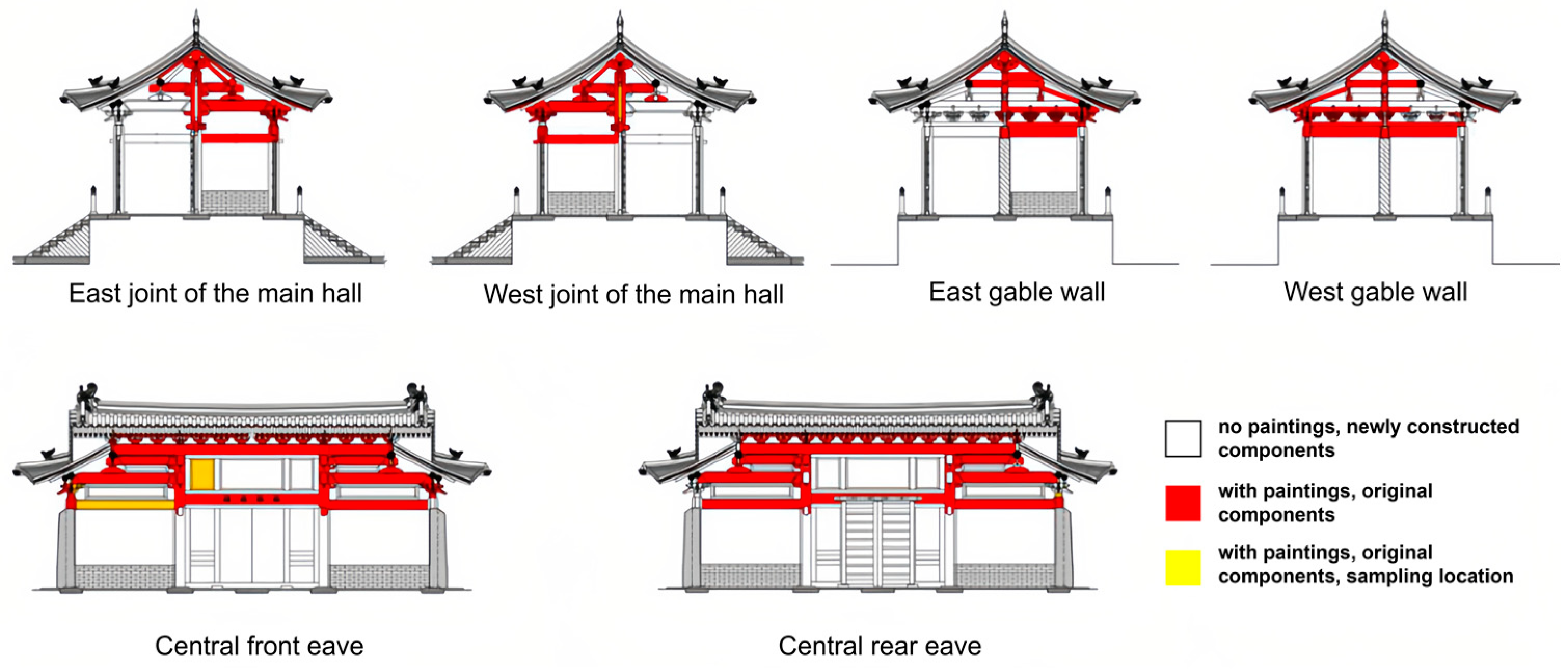 East joint of the main hall

West joint of the main hall

East gable wall

West gable wall

Central front eave

Central rear eave

no paintings, newly constructed components

with paintings, original components

with paintings, original components, sampling location