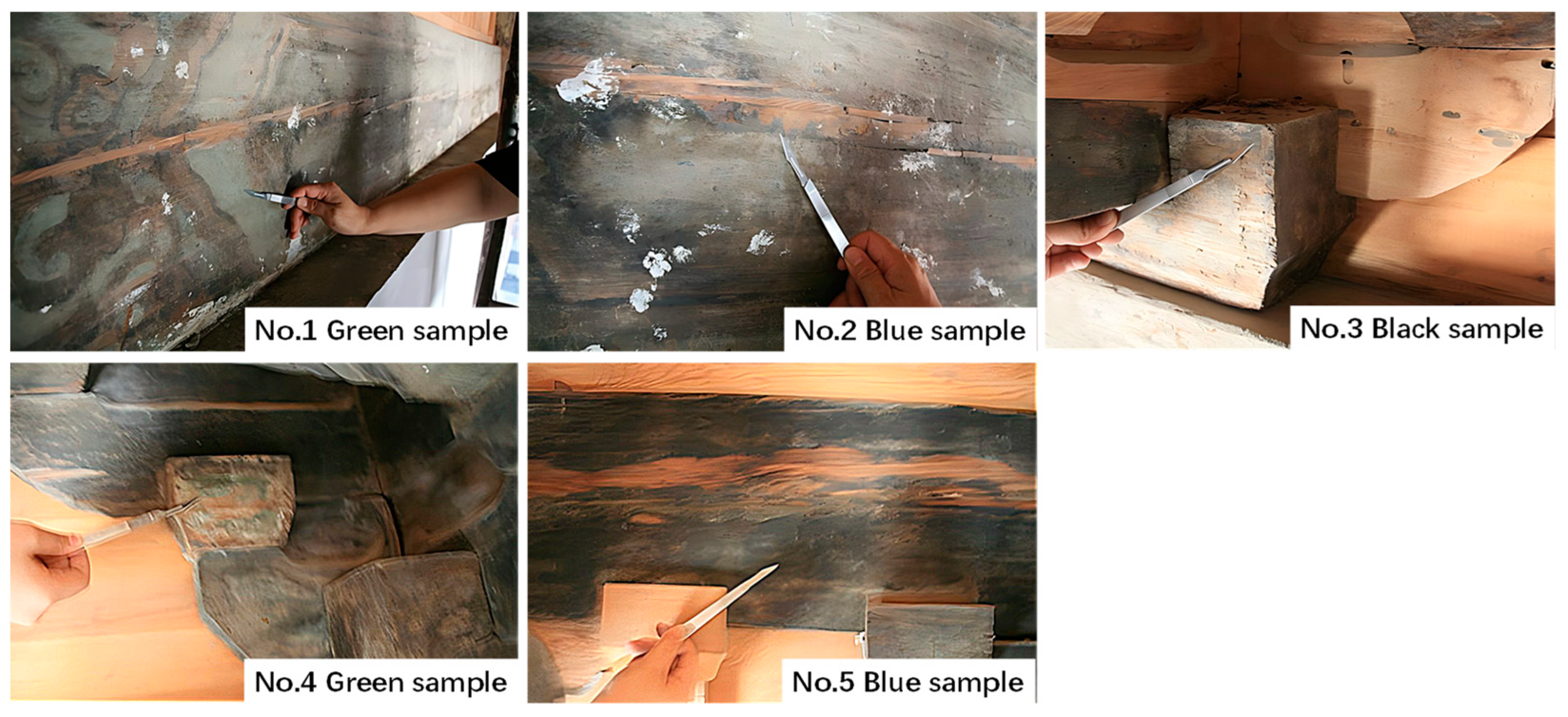 No.1 Green sample

No.2 Blue sample

No.3 Black sample

No.4 Green sample

No.5 Blue sample