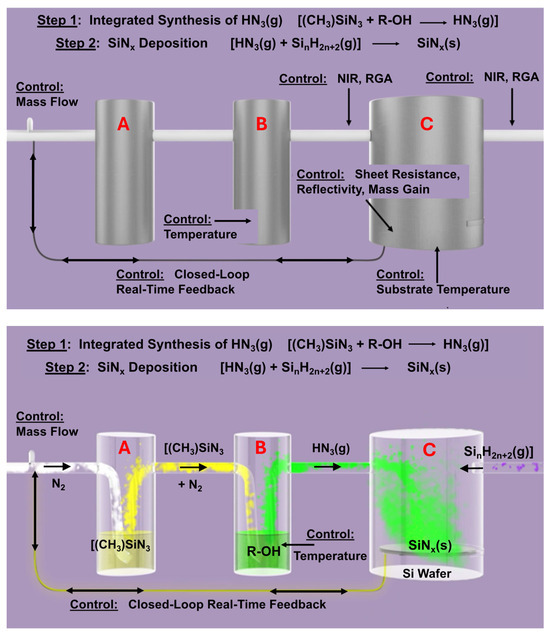 Step 1: Integrated Synthesis of $HN_3(g)$ $[(CH_3)SiN_3 + R\text{-}OH \longrightarrow HN_3(g)]$

Step 2: $SiN_x$ Deposition $[HN_3(g) + Si_nH_{2n+2}(g)] \longrightarrow SiN_x(s)$

Control: Mass Flow

A

B

Control: NIR, RGA

C

Control: NIR, RGA

Control: Sheet Resistance, Reflectivity, Mass Gain

Control: Temperature

Control: Closed-Loop Real-Time Feedback

Control: Substrate Temperature

Step 1: Integrated Synthesis of $HN_3(g)$ $[(CH_3)SiN_3 + R\text{-}OH \longrightarrow HN_3(g)]$

Step 2: $SiN_x$ Deposition $[HN_3(g) + Si_nH_{2n+2}(g)] \longrightarrow SiN_x(s)$

Control: Mass Flow

$N_2$

A

$[(CH_3)SiN_3$

$+ N_2$

B

$HN_3(g)$

C

$Si_nH_{2n+2}(g)]$

$[(CH_3)SiN_3$

R-OH

Control: Temperature

$SiN_x(s)$

Si Wafer

Control: Closed-Loop Real-Time Feedback