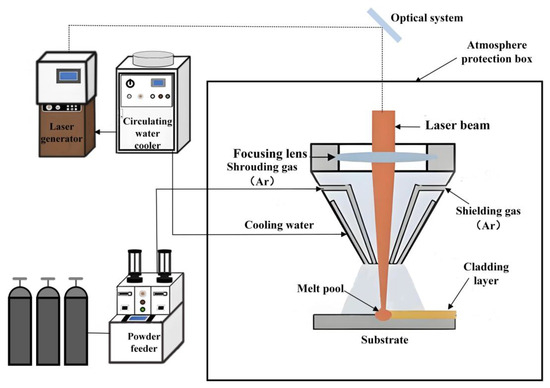 Optical system

Atmosphere protection box

Laser generator

Circulating water cooler

Laser beam

Focusing lens

Shrouding gas （Ar）

Shielding gas （Ar）

Cooling water

Cladding layer

Melt pool

Substrate

Powder feeder