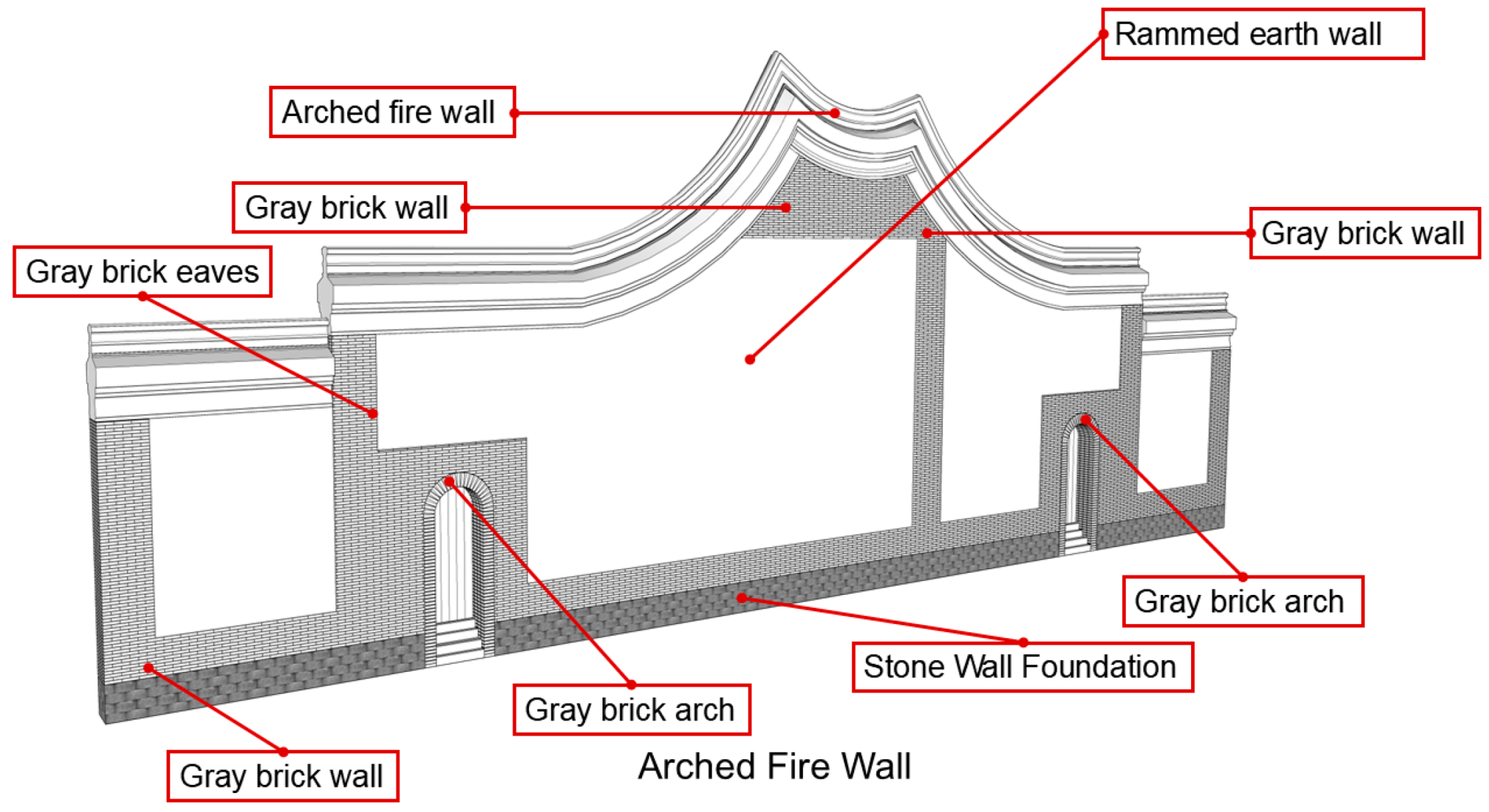 Rammed earth wall

Arched fire wall

Gray brick wall

Gray brick wall

Gray brick eaves

Gray brick arch

Stone Wall Foundation

Gray brick arch

Gray brick wall

Arched Fire Wall