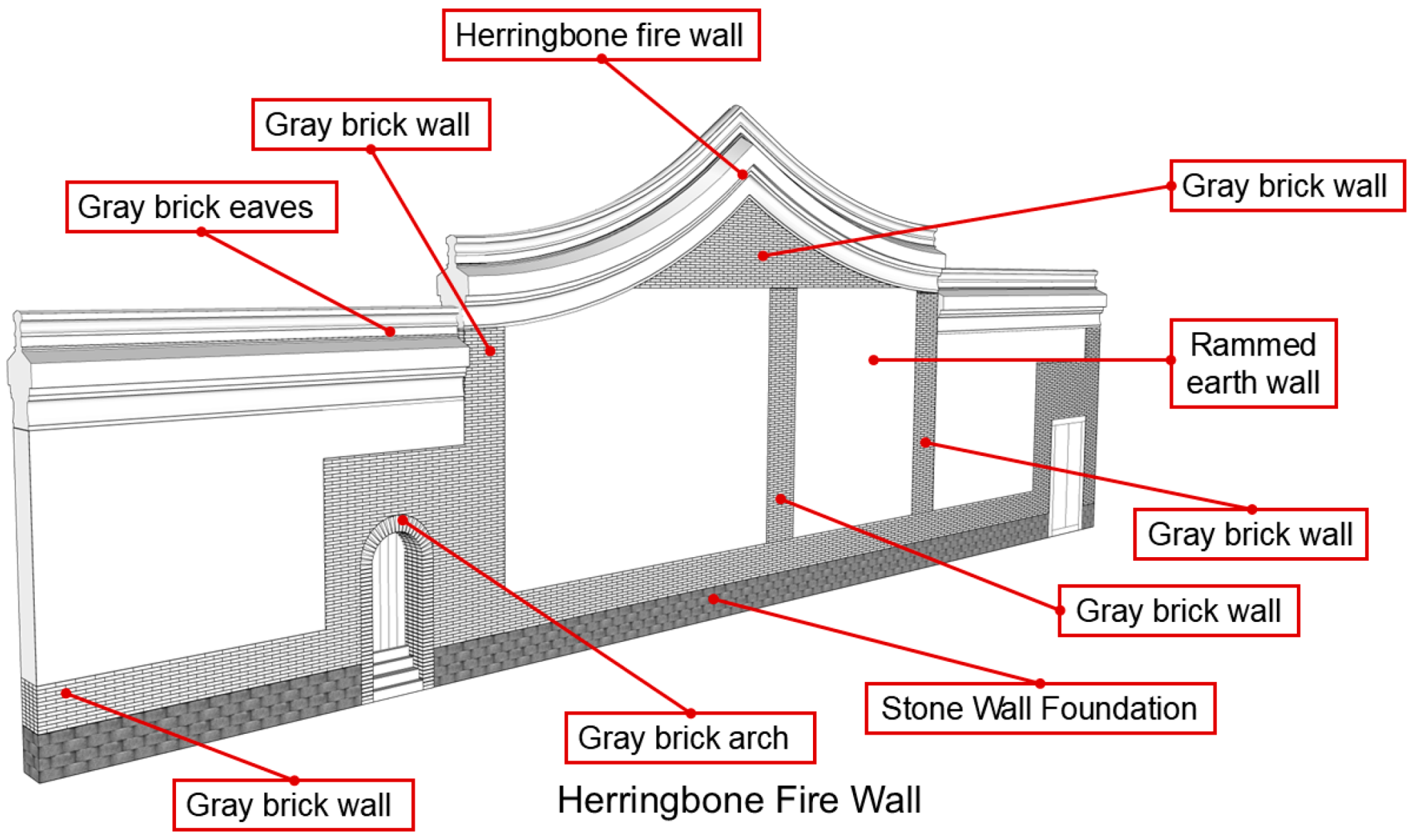 Herringbone fire wall

Gray brick wall

Gray brick eaves

Gray brick wall

Rammed earth wall

Gray brick wall

Gray brick wall

Stone Wall Foundation

Gray brick arch

Gray brick wall

Herringbone Fire Wall