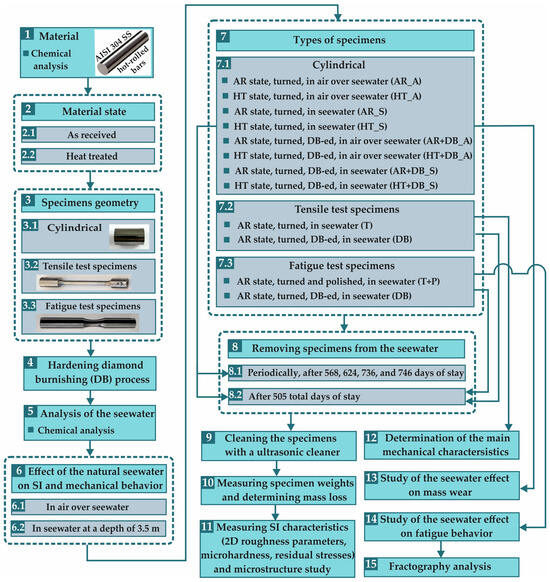 1 Material
Chemical analysis
AISI 304 SS
hot-rolled bars

2 Material state
2.1 As received
2.2 Heat treated

3 Specimens geometry
3.1 Cylindrical
3.2 Tensile test specimens
3.3 Fatigue test specimens

4 Hardening diamond burnishing (DB) process

5 Analysis of the seewater
Chemical analysis

6 Effect of the natural seewater on SI and mechanical behavior
6.1 In air over seewater
6.2 In seewater at a depth of 3.5 m

7 Types of specimens
7.1 Cylindrical
AR state, turned, in air over seewater (AR_A)
HT state, turned, in air over seewater (HT_A)
AR state, turned, in seewater (AR_S)
HT state, turned, in seewater (HT_S)
AR state, turned, DB-ed, in air over seewater (AR+DB_A)
HT state, turned, DB-ed, in air over seewater (HT+DB_A)
AR state, turned, DB-ed, in seewater (AR+DB_S)
HT state, turned, DB-ed, in seewater (HT+DB_S)
7.2 Tensile test specimens
AR state, turned, in seewater (T)
AR state, turned, DB-ed, in seewater (DB)
7.3 Fatigue test specimens
AR state, turned and polished, in seewater (T+P)
AR state, turned, DB-ed, in seewater (DB)

8 Removing specimens from the seewater
8.1 Periodically, after 568, 624, 736, and 746 days of stay
8.2 After 505 total days of stay

9 Cleaning the specimens with a ultrasonic cleaner
10 Measuring specimen weights and determining mass loss
11 Measuring SI characteristics (2D roughness parameters, microhardness, residual stresses) and microstructure study
12 Determination of the main mechanical charactersistics
13 Study of the seewater effect on mass wear
14 Study of the seewater effect on fatigue behavior
15 Fractography analysis