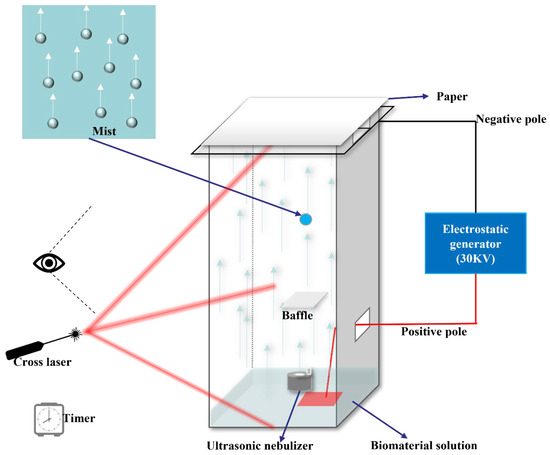 Mist

Paper

Negative pole

Electrostatic generator (30KV)

Baffle

Positive pole

Cross laser

Timer

Ultrasonic nebulizer

Biomaterial solution