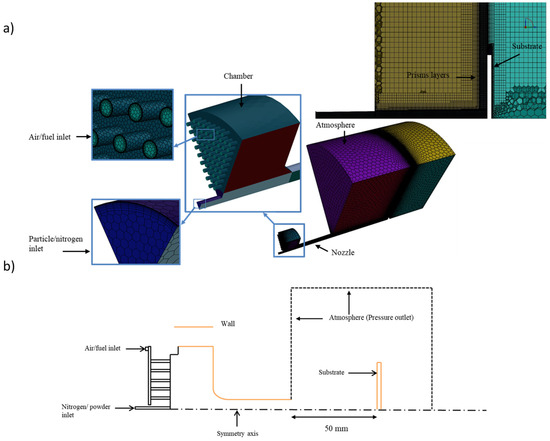 a)

Substrate

Prisms layers

Chamber

Air/fuel inlet

Atmosphere

Particle/nitrogen inlet

Nozzle

b)

Wall

Atmosphere (Pressure outlet)

Air/fuel inlet

Substrate

Nitrogen/ powder inlet

Symmetry axis

50 mm