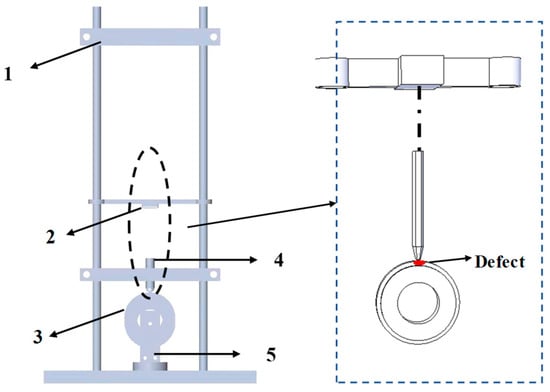 1

2

4

3

5

Defect