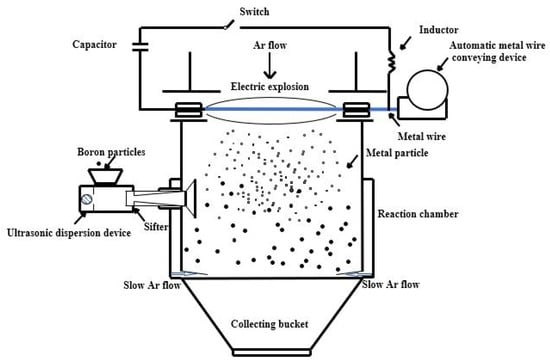 Switch

Capacitor

Ar flow

Inductor

Automatic metal wire conveying device

Electric explosion

Metal wire

Boron particles

Metal particle

Reaction chamber

Ultrasonic dispersion device

Sifter

Slow Ar flow

Slow Ar flow

Collecting bucket