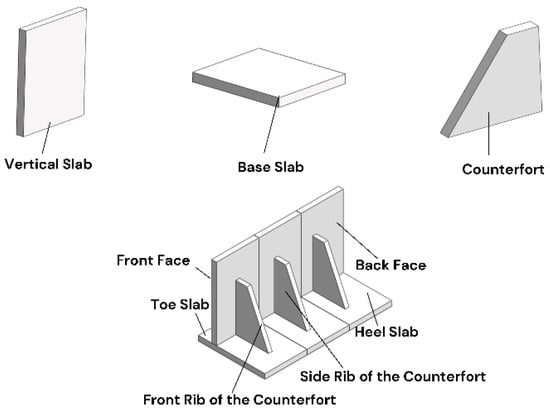 Vertical Slab

Base Slab

Counterfort

Front Face

Back Face

Toe Slab

Heel Slab

Side Rib of the Counterfort

Front Rib of the Counterfort