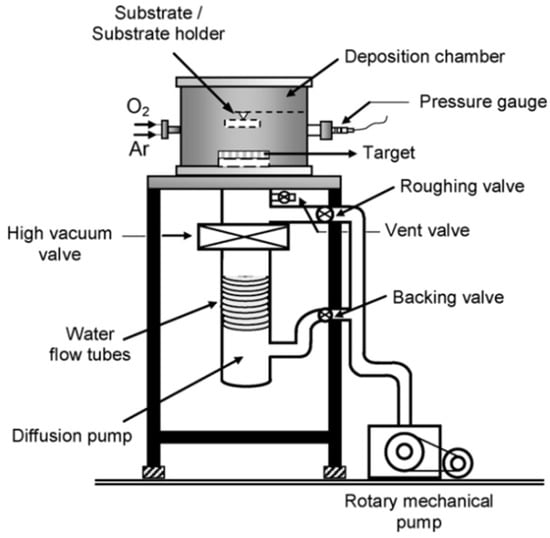 Substrate /
Substrate holder

Deposition chamber

$O_2$

Ar

Pressure gauge

Target

Roughing valve

High vacuum valve

Vent valve

Backing valve

Water flow tubes

Diffusion pump

Rotary mechanical pump