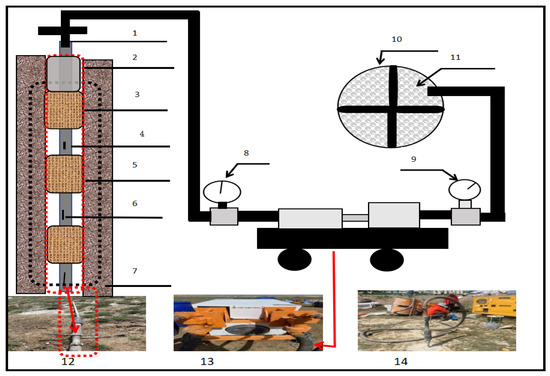 1
2
3
4
5
6
7
8
9
10
11
12
13
14