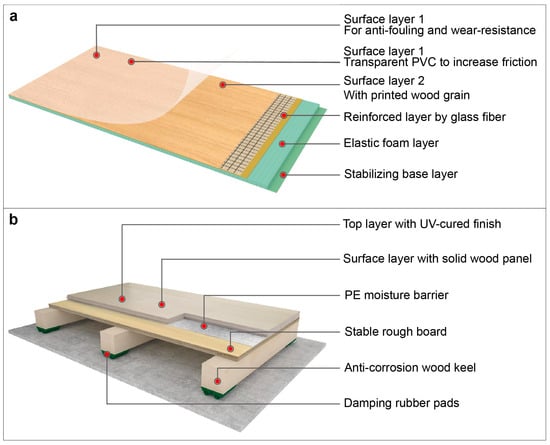 a

Surface layer 1
For anti-fouling and wear-resistance

Surface layer 1
Transparent PVC to increase friction

Surface layer 2
With printed wood grain

Reinforced layer by glass fiber

Elastic foam layer

Stabilizing base layer

b

Top layer with UV-cured finish

Surface layer with solid wood panel

PE moisture barrier

Stable rough board

Anti-corrosion wood keel

Damping rubber pads