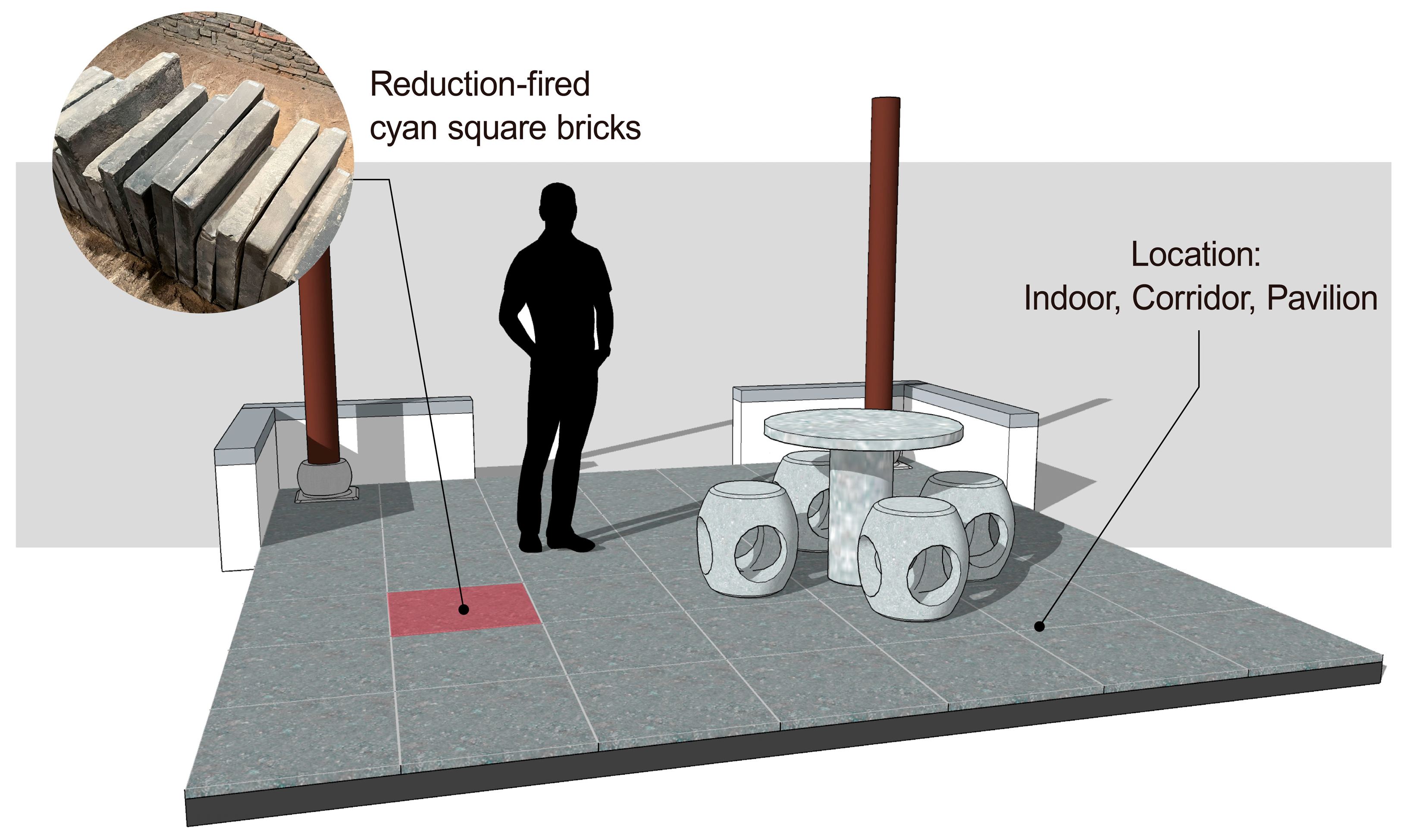 Reduction-fired cyan square bricks

Location:
Indoor, Corridor, Pavilion