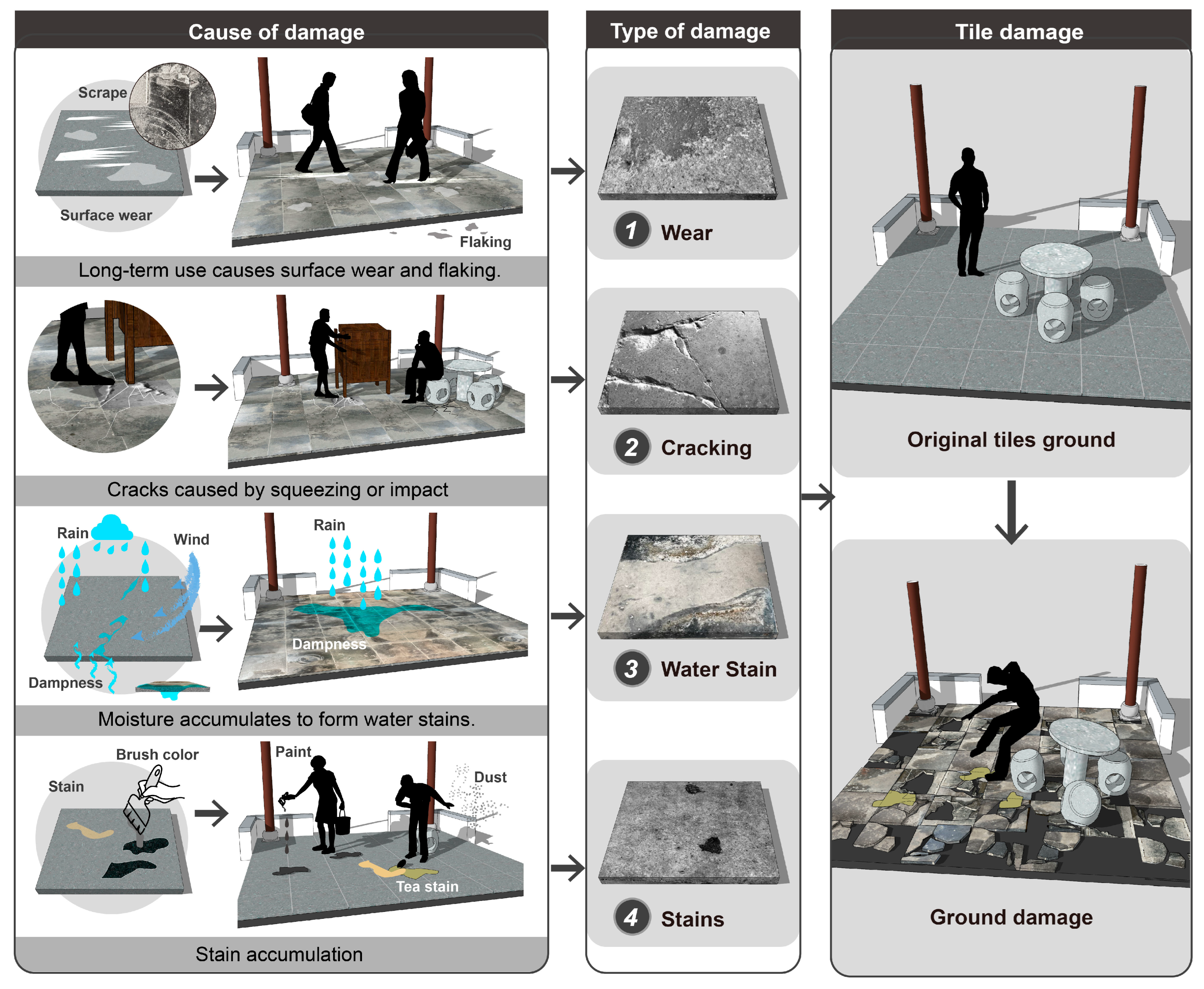 Cause of damage

Scrape

Surface wear

Flaking

Long-term use causes surface wear and flaking.

Cracks caused by squeezing or impact

Rain

Wind

Rain

Dampness

Dampness

Moisture accumulates to form water stains.

Brush color

Stain

Paint

Dust

Tea stain

Stain accumulation

Type of damage

1 Wear

2 Cracking

3 Water Stain

4 Stains

Tile damage

Original tiles ground

Ground damage