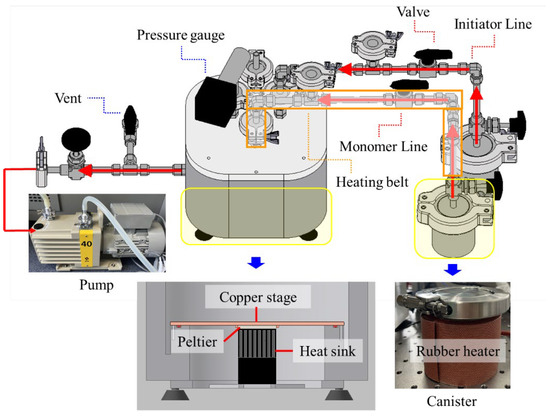 Valve
Initiator Line
Pressure gauge
Vent
Monomer Line
Heating belt
40
Pump
Copper stage
Peltier
Heat sink
Rubber heater
Canister