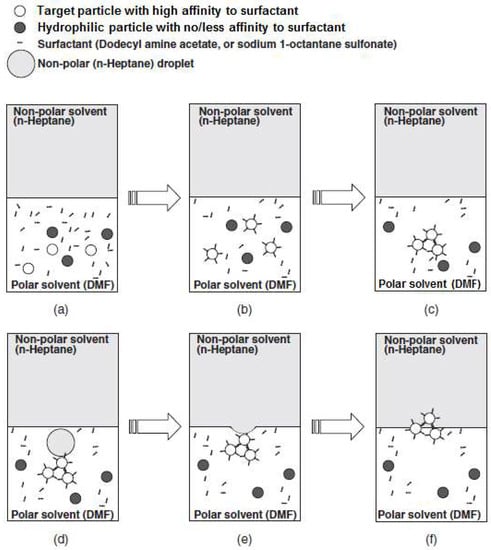 Target particle with high affinity to surfactant
Hydrophilic particle with no/less affinity to surfactant
Surfactant (Dodecyl amine acetate, or sodium 1-octantane sulfonate)
Non-polar (n-Heptane) droplet

Non-polar solvent (n-Heptane)
Polar solvent (DMF)
(a)

Non-polar solvent (n-Heptane)
Polar solvent (DMF)
(b)

Non-polar solvent (n-Heptane)
Polar solvent (DMF)
(c)

Non-polar solvent (n-Heptane)
Polar solvent (DMF)
(d)

Non-polar solvent (n-Heptane)
Polar solvent (DMF)
(e)

Non-polar solvent (n-Heptane)
Polar solvent (DMF)
(f)