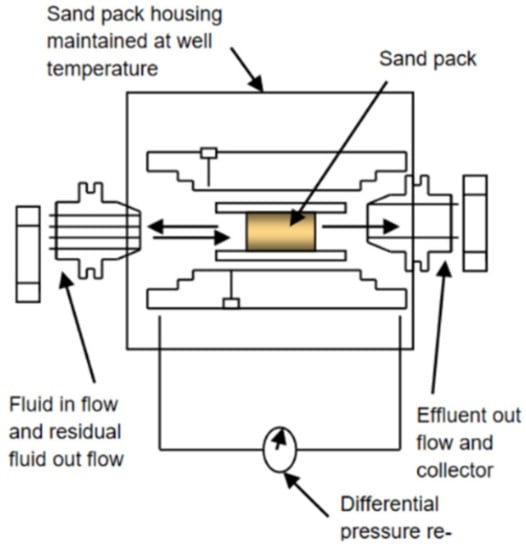 Sand pack housing maintained at well temperature

Sand pack

Fluid in flow and residual fluid out flow

Effluent out flow and collector

Differential pressure re-