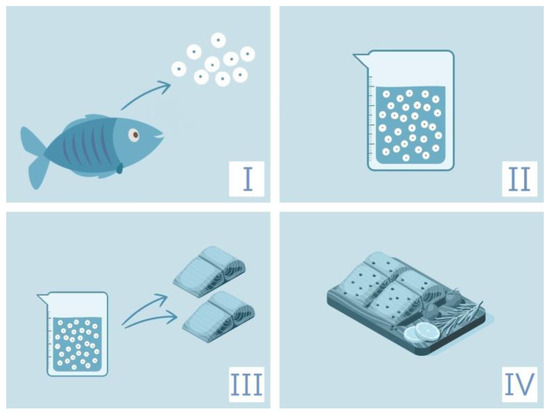 I

II

III

IV