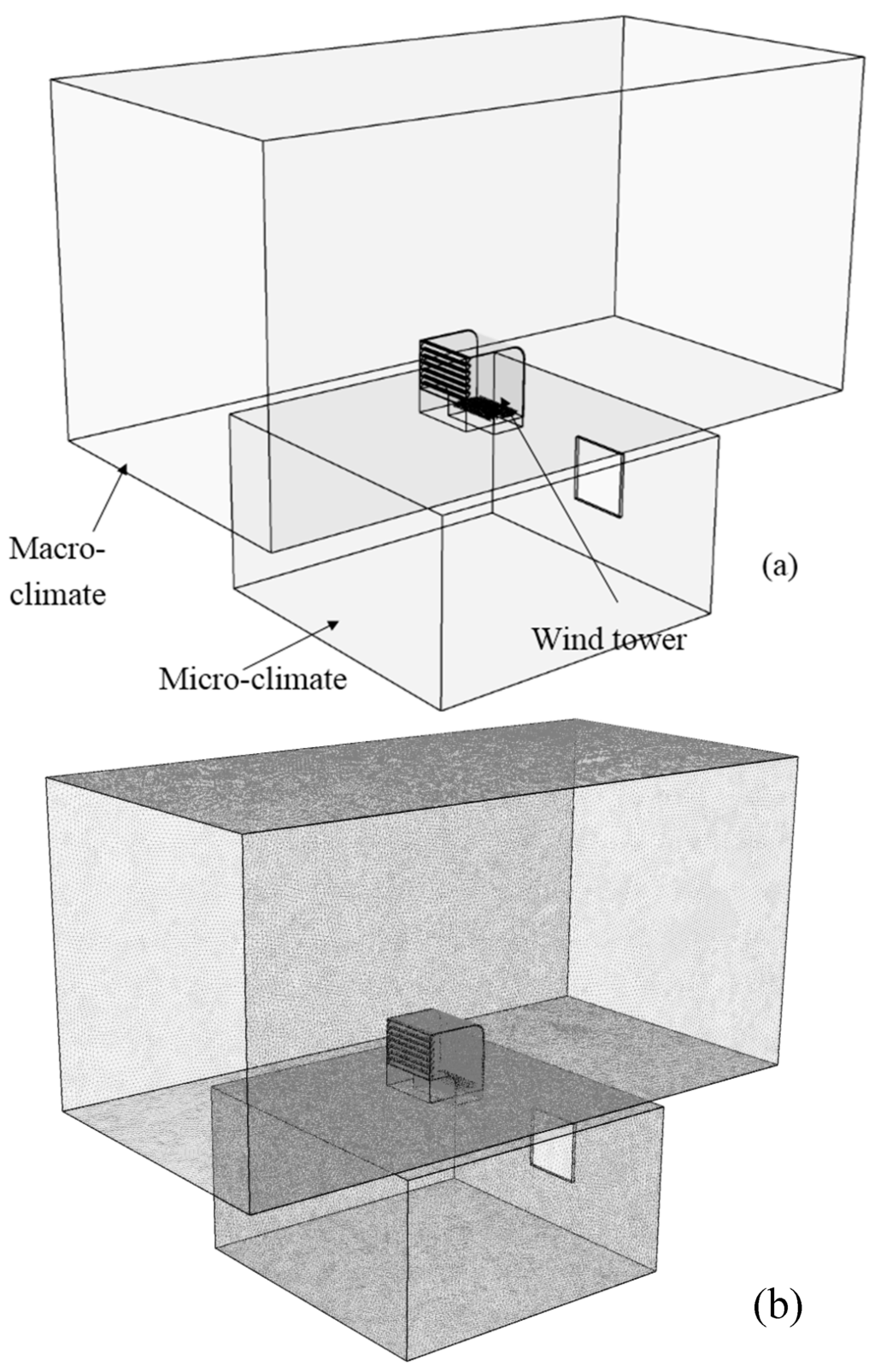 Macro-climate

(a)

Wind tower

Micro-climate

(b)