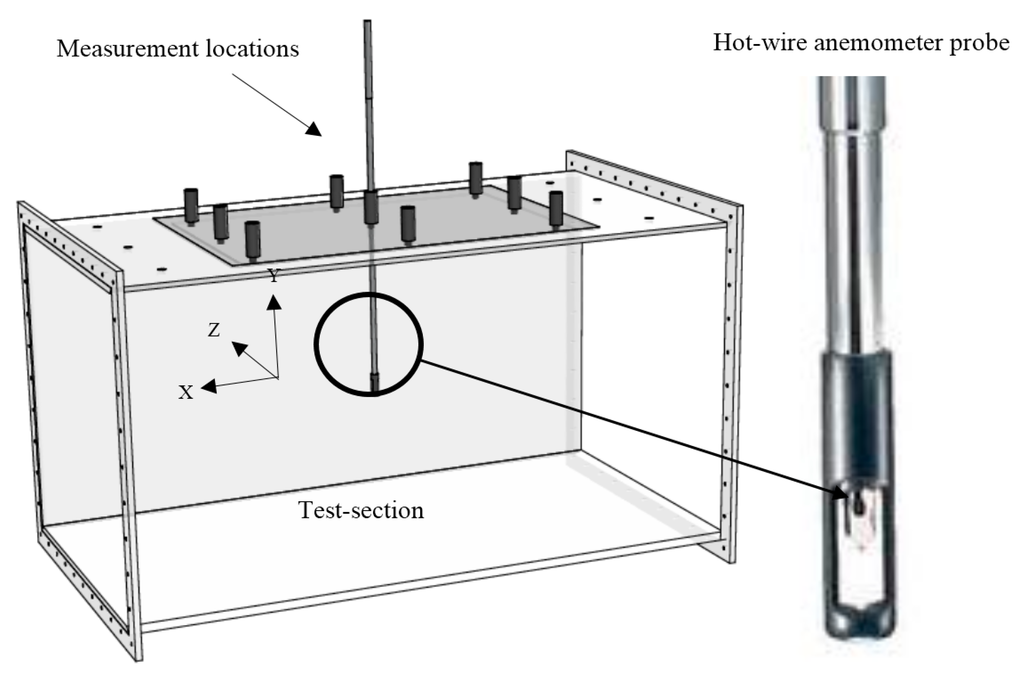 Measurement locations

Hot-wire anemometer probe

Y

Z

X

Test-section