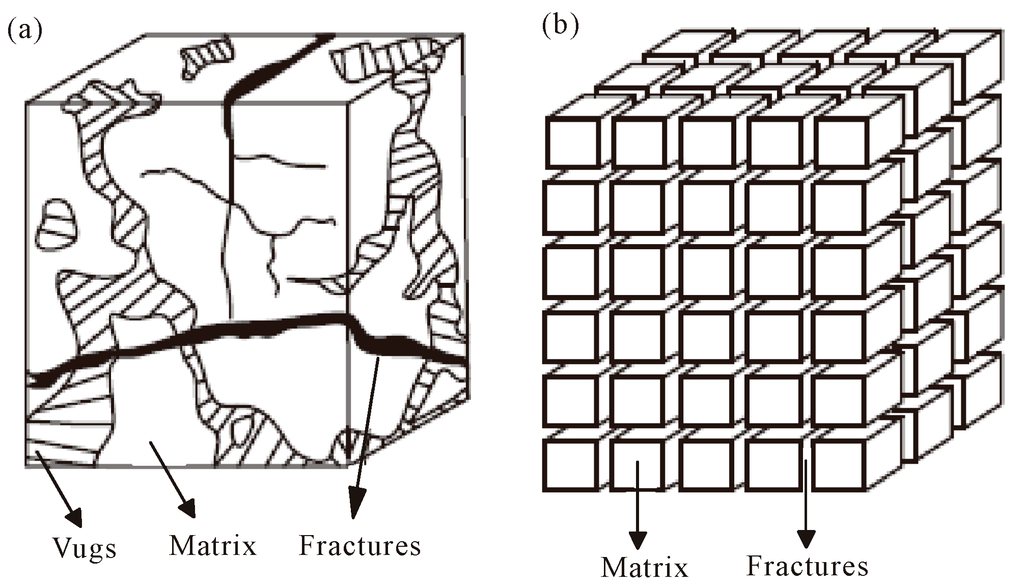 (a)

Vugs Matrix Fractures

(b)

Matrix Fractures