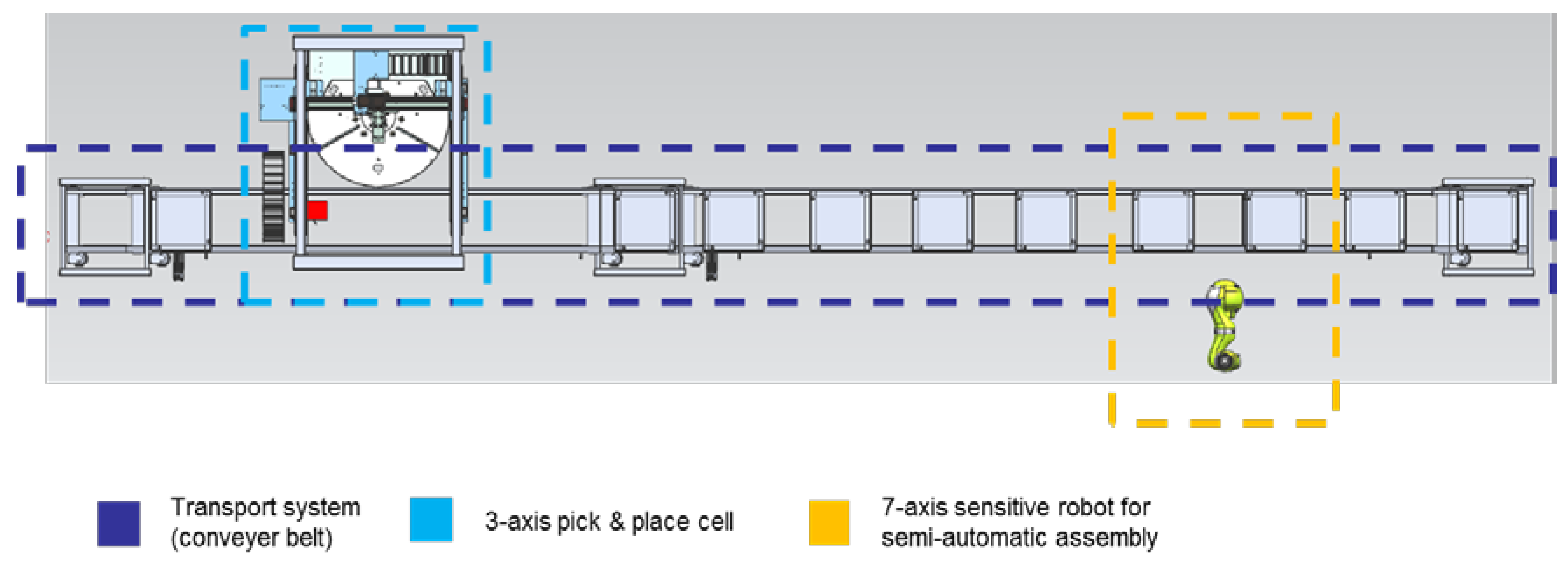 Transport system (conveyer belt)

3-axis pick & place cell

7-axis sensitive robot for semi-automatic assembly