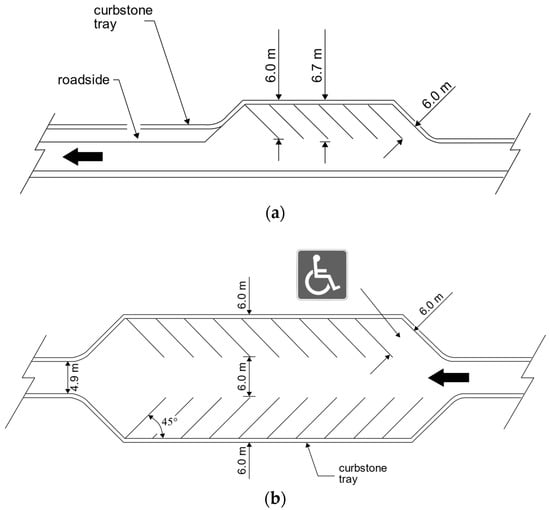 curbstone tray

roadside

6.0 m

6.7 m

6.0 m

(a)

6.0 m

6.0 m

4.9 m

6.0 m

45°

6.0 m

curbstone tray

(b)