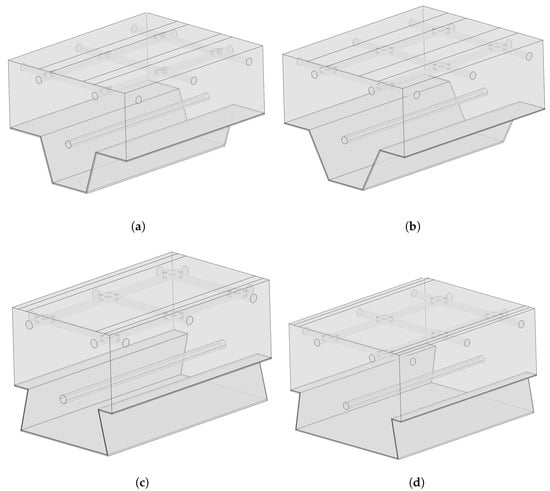 (a)

(b)

(c)

(d)