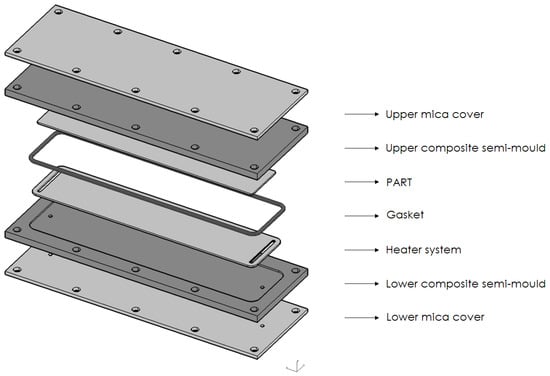 Upper mica cover

Upper composite semi-mould

PART

Gasket

Heater system

Lower composite semi-mould

Lower mica cover