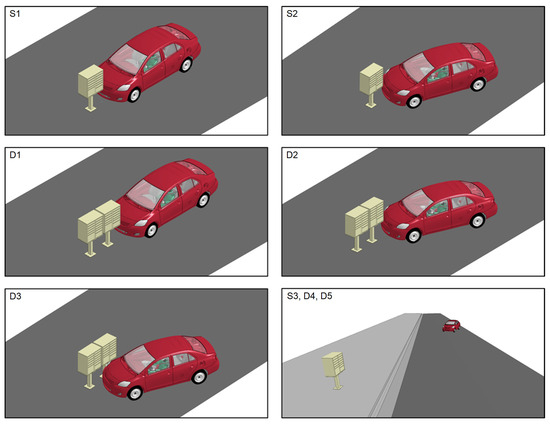 S1

S2

D1

D2

D3

S3, D4, D5