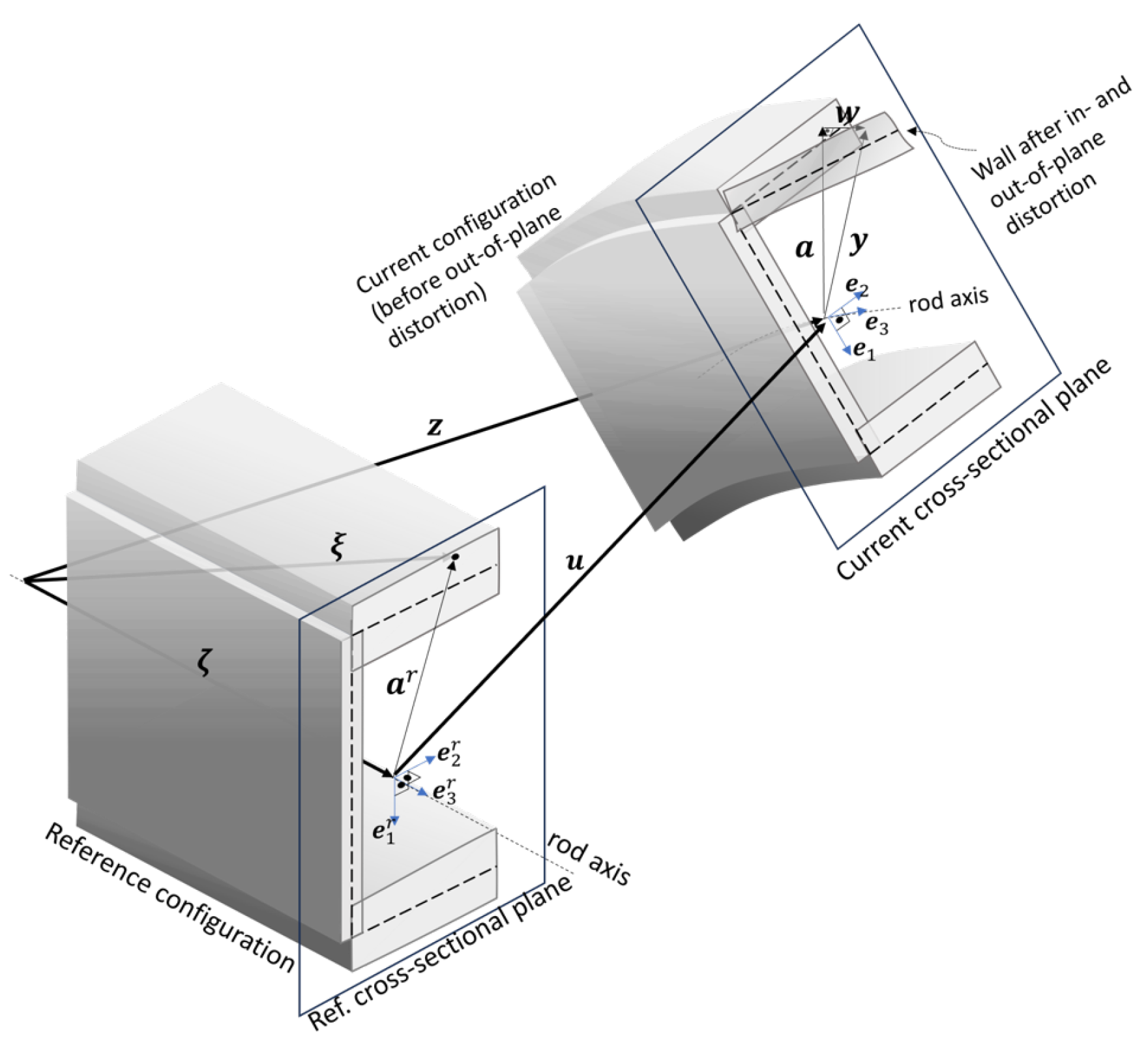 Current configuration (before out-of-plane distortion)

$\boldsymbol{w}$

Wall after in- and out-of-plane distortion

$\boldsymbol{a}$

$\boldsymbol{y}$

$\boldsymbol{e}_2$

rod axis

$\boldsymbol{e}_3$

$\boldsymbol{e}_1$

Current cross-sectional plane

$\boldsymbol{z}$

$\boldsymbol{\xi}$

$\boldsymbol{u}$

$\boldsymbol{\zeta}$

$\boldsymbol{a}^r$

$\boldsymbol{e}_2^r$

$\boldsymbol{e}_3^r$

$\boldsymbol{e}_1^r$

rod axis

Reference configuration

Ref. cross-sectional plane