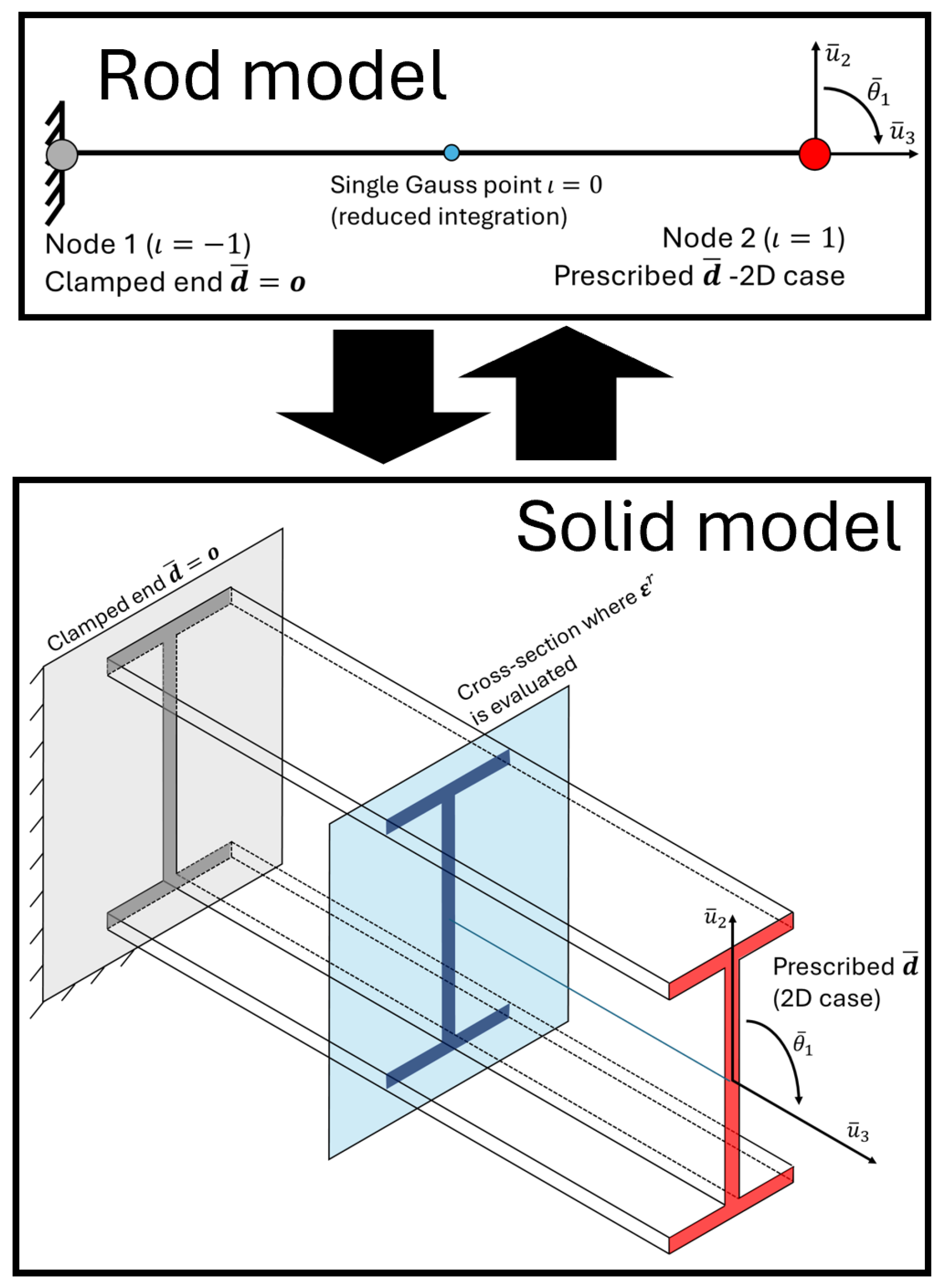 Rod model

$\bar{u}_2$
$\bar{\theta}_1$
$\bar{u}_3$

Single Gauss point $\iota = 0$
(reduced integration)

Node 1 ($\iota = -1$)
Clamped end $\bar{\boldsymbol{d}} = \boldsymbol{o}$

Node 2 ($\iota = 1$)
Prescribed $\bar{\boldsymbol{d}}$ -2D case

Solid model

Clamped end $\bar{\boldsymbol{d}} = \boldsymbol{o}$

Cross-section where $\boldsymbol{\varepsilon}^r$ is evaluated

$\bar{u}_2$

Prescribed $\bar{\boldsymbol{d}}$
(2D case)

$\bar{\theta}_1$

$\bar{u}_3$