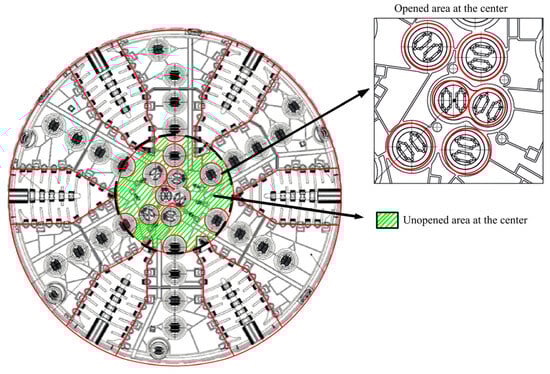 Opened area at the center

Unopened area at the center