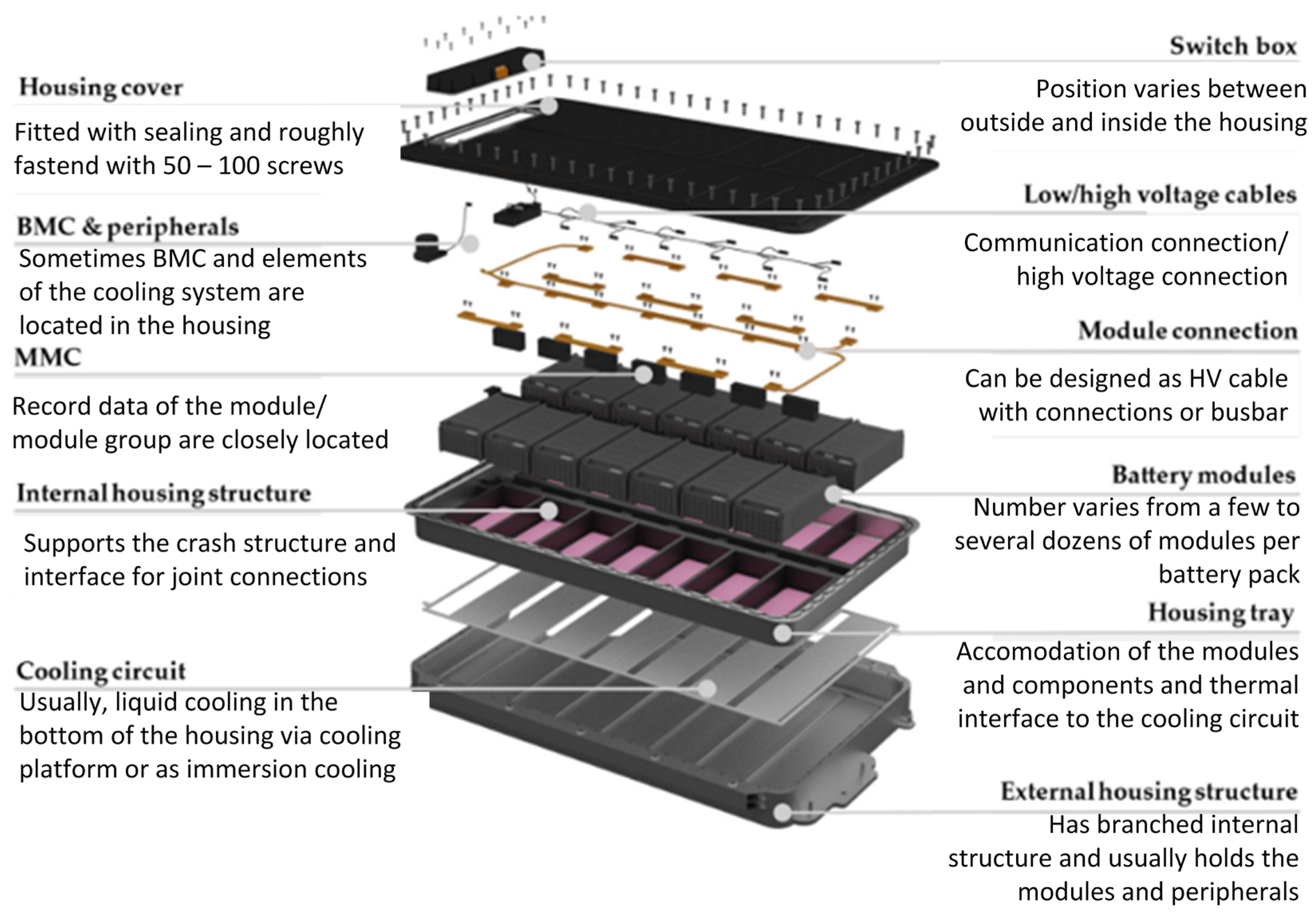 Housing cover
Fitted with sealing and roughly fastend with 50 – 100 screws

BMC & peripherals
Sometimes BMC and elements of the cooling system are located in the housing

MMC
Record data of the module/ module group are closely located

Internal housing structure
Supports the crash structure and interface for joint connections

Cooling circuit
Usually, liquid cooling in the bottom of the housing via cooling platform or as immersion cooling

Switch box
Position varies between outside and inside the housing

Low/high voltage cables
Communication connection/ high voltage connection

Module connection
Can be designed as HV cable with connections or busbar

Battery modules
Number varies from a few to several dozens of modules per battery pack

Housing tray
Accomodation of the modules and components and thermal interface to the cooling circuit

External housing structure
Has branched internal structure and usually holds the modules and peripherals